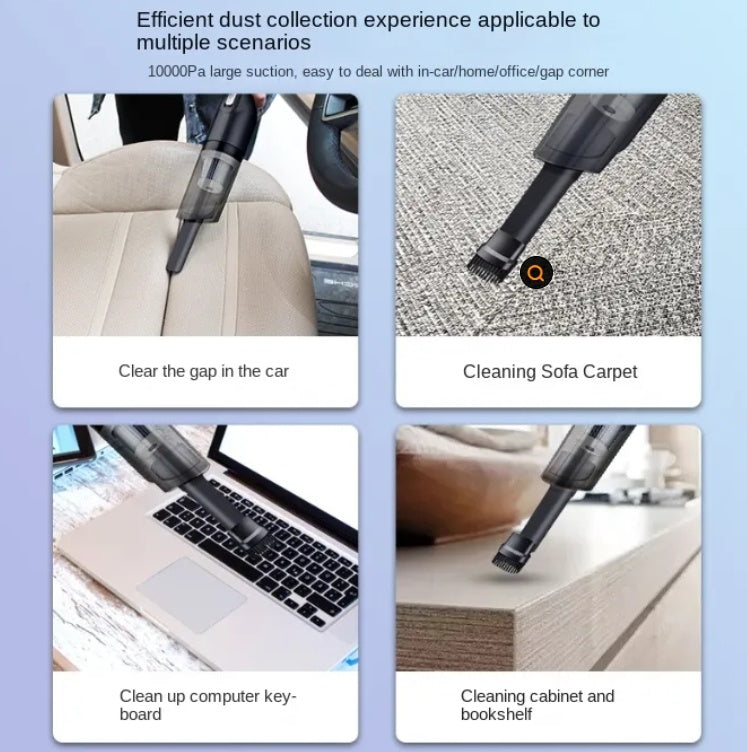 Efficient dust collection experience applicable to multiple scenarios

10000Pa large suction, easy to deal with in-car/home/office/gap corner

Clear the gap in the car

Cleaning Sofa Carpet

Clean up computer keyboard

Cleaning cabinet and bookshelf